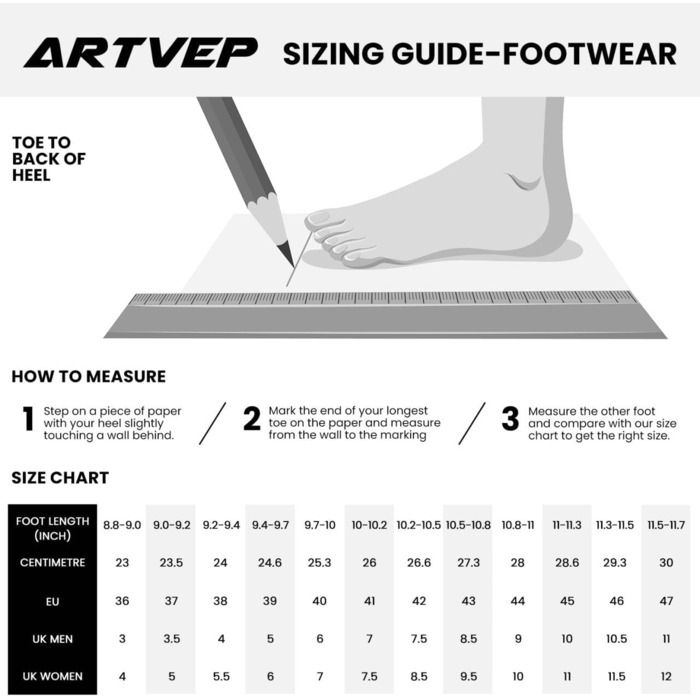 ARTVEP SIZING GUIDE-FOOTWEAR

TOE TO BACK OF HEEL

HOW TO MEASURE

1 Step on a piece of paper with your heel slightly touching a wall behind.

2 Mark the end of your longest toe on the paper and measure from the wall to the marking

3 Measure the other foot and compare with our size chart to get the right size.

SIZE CHART

| FOOT LENGTH (INCH) | 8.8-9.0 | 9.0-9.2 | 9.2-9.4 | 9.4-9.7 | 9.7-10 | 10-10.2 | 10.2-10.5 | 10.5-10.8 | 10.8-11 | 11-11.3 | 11.3-11.5 | 11.5-11.7 |
|---|---|---|---|---|---|---|---|---|---|---|---|---|
| CENTIMETRE | 23 | 23.5 | 24 | 24.6 | 25.3 | 26 | 26.6 | 27.3 | 28 | 28.6 | 29.3 | 30 |
| EU | 36 | 37 | 38 | 39 | 40 | 41 | 42 | 43 | 44 | 45 | 46 | 47 |
| UK MEN | 3 | 3.5 | 4 | 5 | 6 | 7 | 7.5 | 8.5 | 9 | 10 | 10.5 | 11 |
| UK WOMEN | 4 | 5 | 5.5 | 6 | 7 | 7.5 | 8.5 | 9.5 | 10 | 11 | 11.5 | 12 |