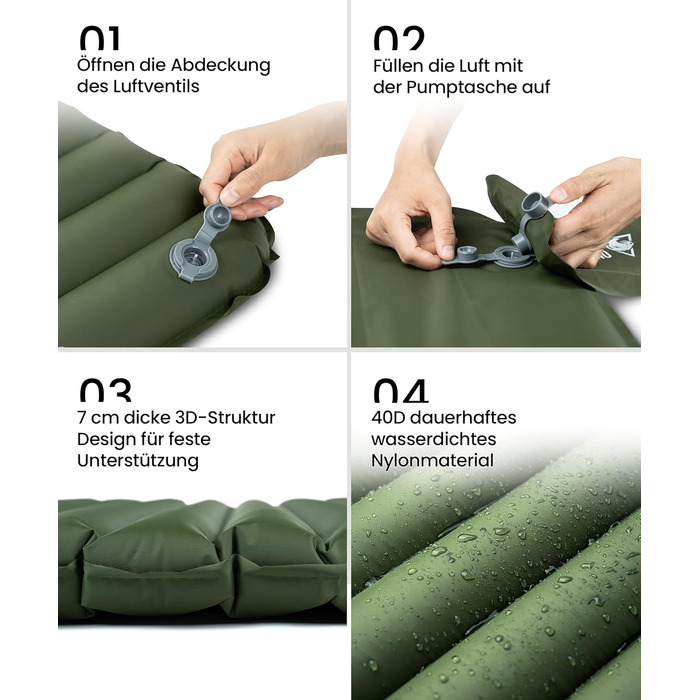 01
Öffnen die Abdeckung des Luftventils

02
Füllen die Luft mit der Pumptasche auf

03
7 cm dicke 3D-Struktur Design für feste Unterstützung

04
40D dauerhaftes wasserdichtes Nylonmaterial