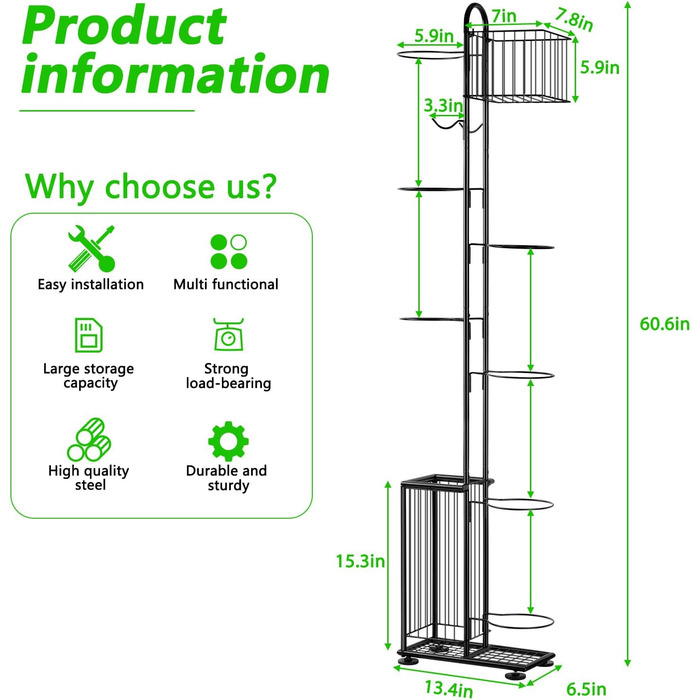 Product information

Why choose us?

Easy installation

Multi functional

Large storage capacity

Strong load-bearing

High quality steel

Durable and sturdy

5.9in
7in
7.8in
5.9in
3.3in
60.6in
15.3in
13.4in
6.5in