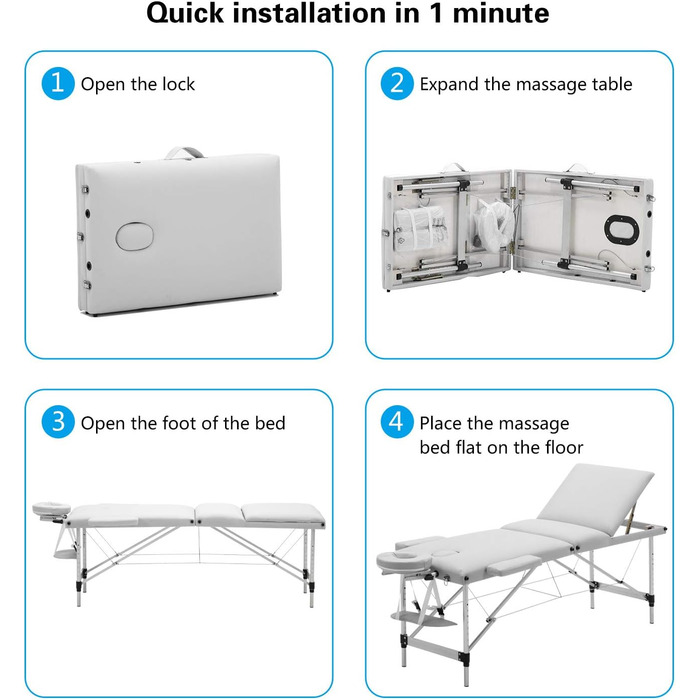 Quick installation in 1 minute

1 Open the lock

2 Expand the massage table

3 Open the foot of the bed

4 Place the massage bed flat on the floor