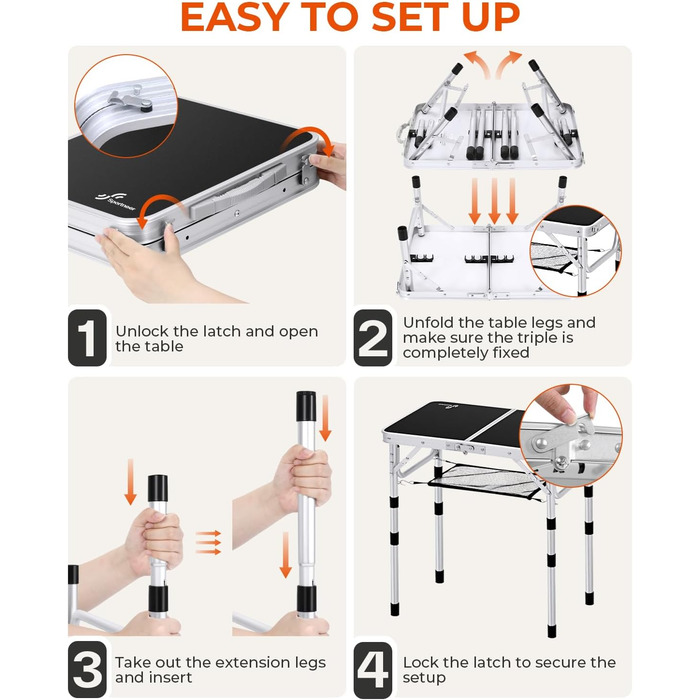 EASY TO SET UP

Sportneer

1 Unlock the latch and open the table

2 Unfold the table legs and make sure the triple is completely fixed

3 Take out the extension legs and insert

4 Lock the latch to secure the setup