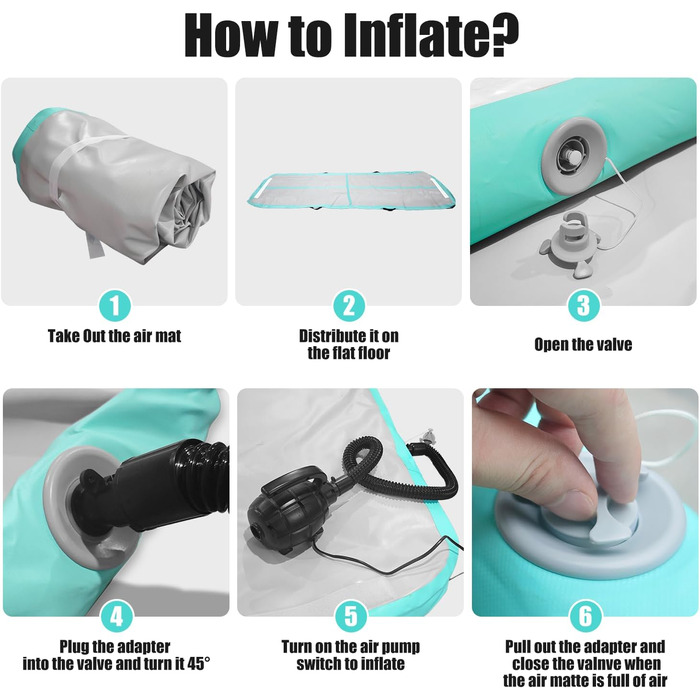 How to Inflate?

1
Take Out the air mat

2
Distribute it on the flat floor

3
Open the valve

4
Plug the adapter into the valve and turn it 45°

5
Turn on the air pump switch to inflate

6
Pull out the adapter and close the valnve when the air matte is full of air