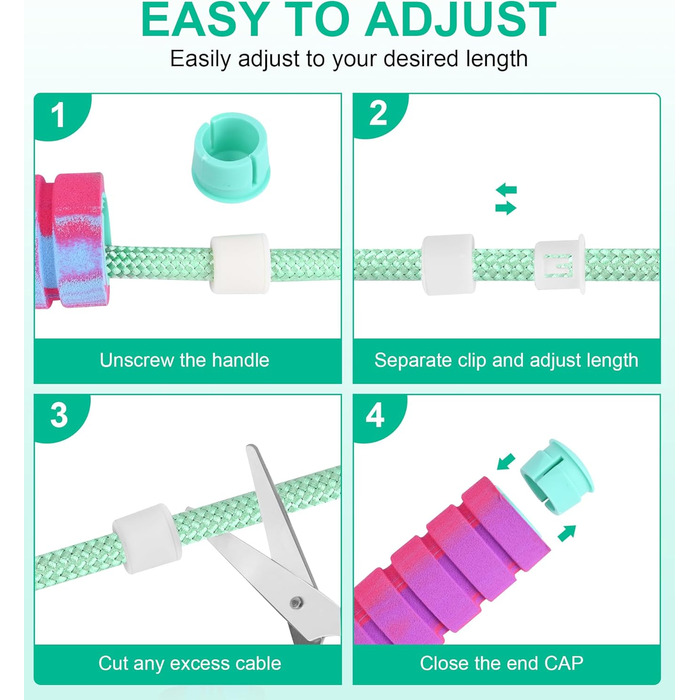 EASY TO ADJUST
Easily adjust to your desired length

1
Unscrew the handle

2
Separate clip and adjust length

3
Cut any excess cable

4
Close the end CAP