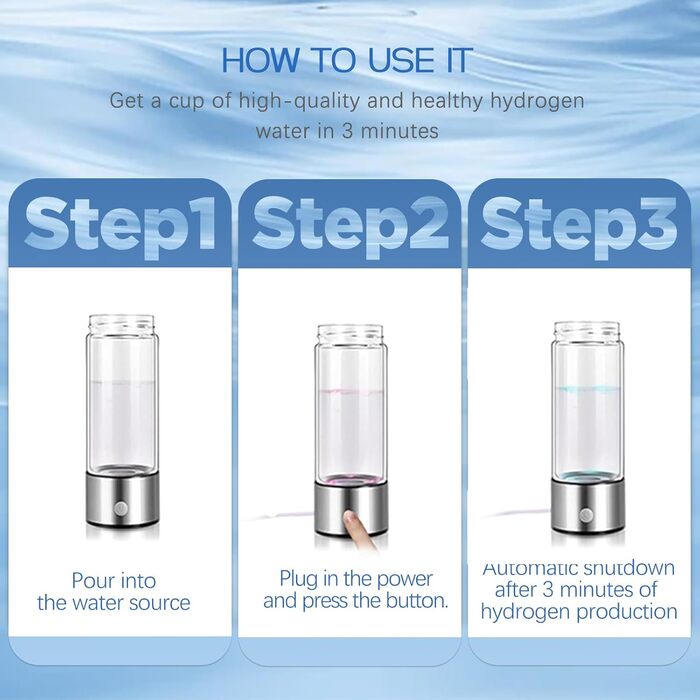 HOW TO USE IT

Get a cup of high-quality and healthy hydrogen water in 3 minutes

Step1

Pour into the water source

Step2

Plug in the power and press the button.

Step3

Automatic shutdown after 3 minutes of hydrogen production