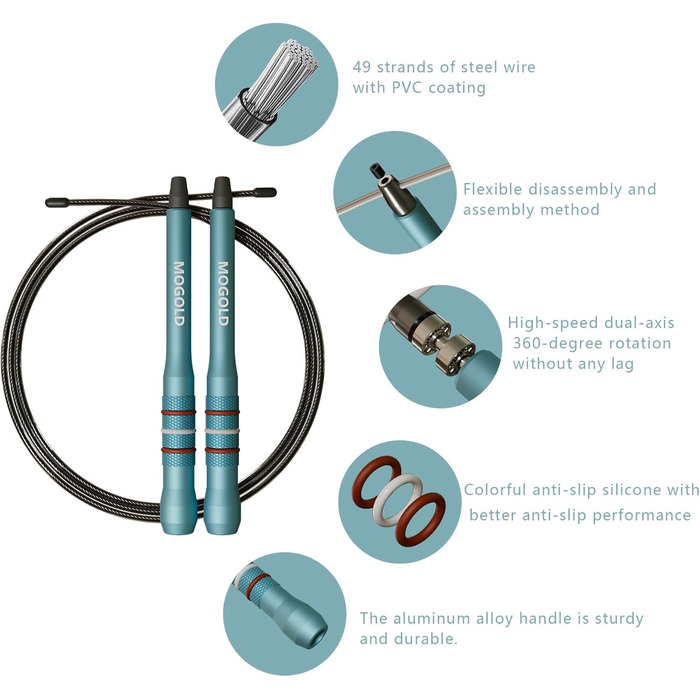 MOGOLD

MOGOLD

49 strands of steel wire with PVC coating

Flexible disassembly and assembly method

High-speed dual-axis 360-degree rotation without any lag

Colorful anti-slip silicone with better anti-slip performance

The aluminum alloy handle is sturdy and durable.