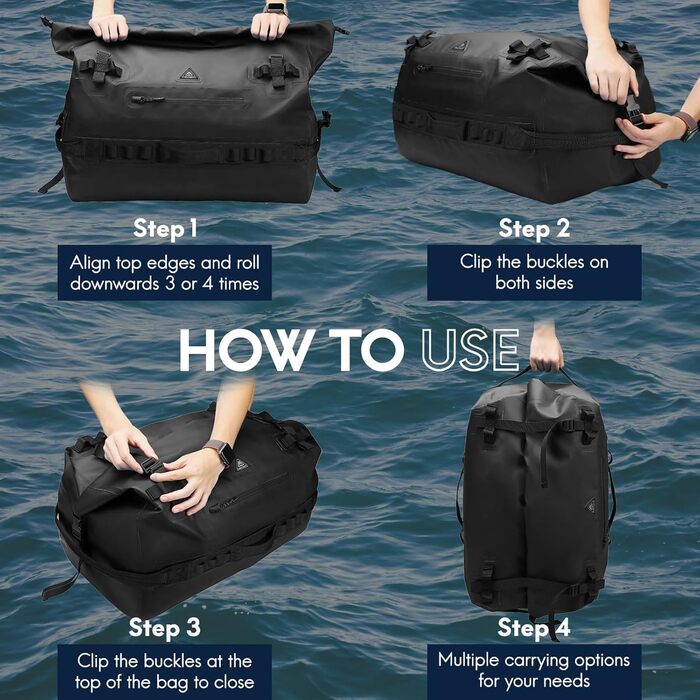 Step 1

Align top edges and roll downwards 3 or 4 times

Step 2

Clip the buckles on both sides

HOW TO USE

Step 3

Clip the buckles at the top of the bag to close

Step 4

Multiple carrying options for your needs