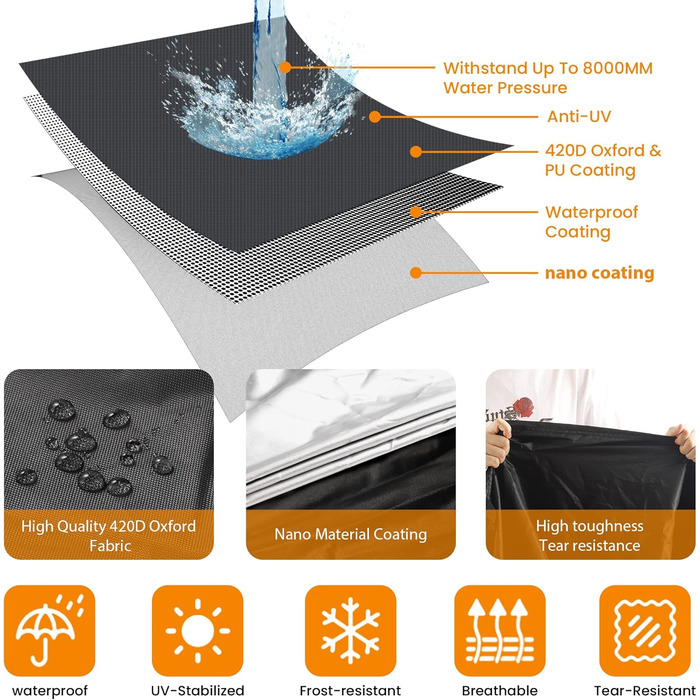 Withstand Up To 8000MM Water Pressure

Anti-UV

420D Oxford & PU Coating

Waterproof Coating

nano coating

High Quality 420D Oxford Fabric

Nano Material Coating

High toughness Tear resistance

waterproof

UV-Stabilized

Frost-resistant

Breathable

Tear-Resistant