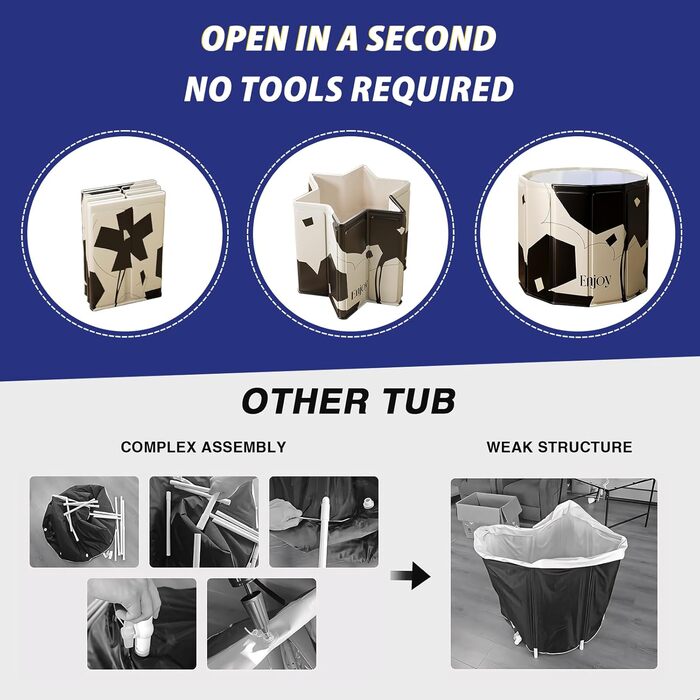 OPEN IN A SECOND
NO TOOLS REQUIRED

Enjoy

Enjoy

OTHER TUB

COMPLEX ASSEMBLY

WEAK STRUCTURE