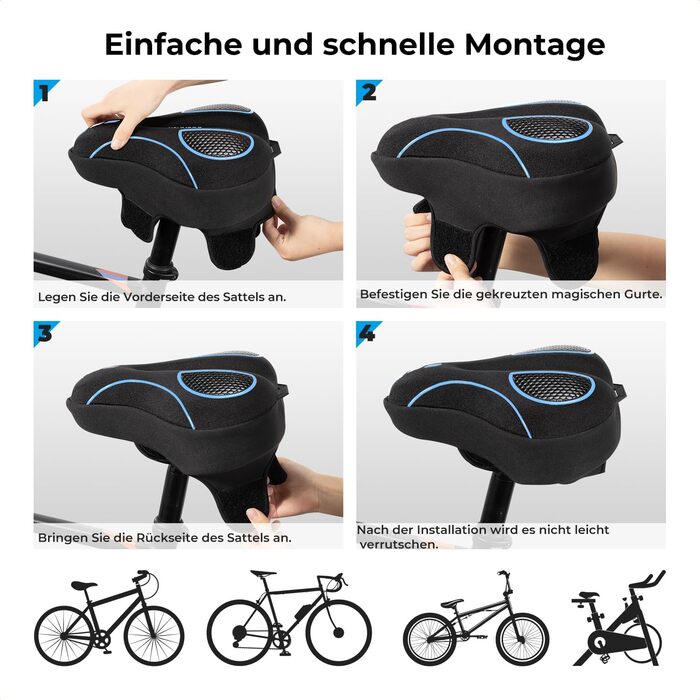 Einfache und schnelle Montage

1

Legen Sie die Vorderseite des Sattels an.

2

Befestigen Sie die gekreuzten magischen Gurte.

3

Bringen Sie die Rückseite des Sattels an.

4

Nach der Installation wird es nicht leicht verrutschen.