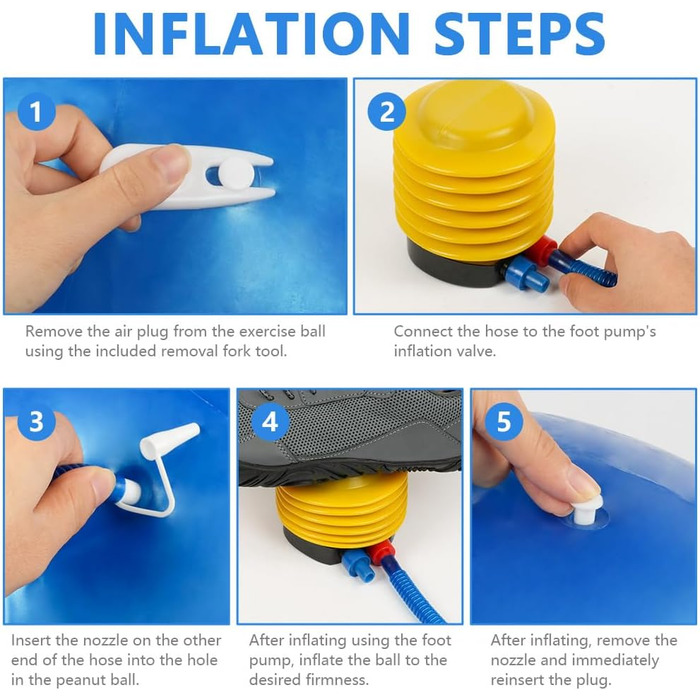 INFLATION STEPS

1

Remove the air plug from the exercise ball using the included removal fork tool.

2

Connect the hose to the foot pump's inflation valve.

3

Insert the nozzle on the other end of the hose into the hole in the peanut ball.

4

After inflating using the foot pump, inflate the ball to the desired firmness.

5

After inflating, remove the nozzle and immediately reinsert the plug.