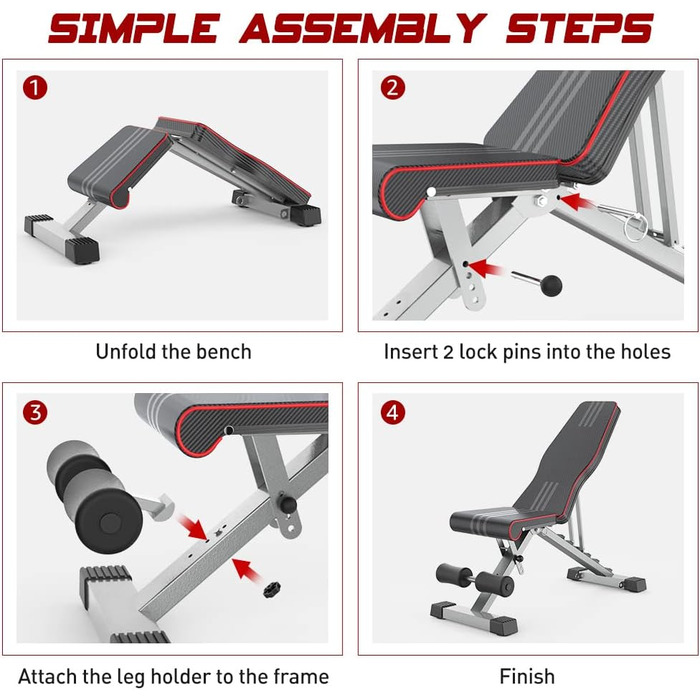 SIMPLE ASSEMBLY STEPS

1

Unfold the bench

2

Insert 2 lock pins into the holes

3

Attach the leg holder to the frame

4

Finish