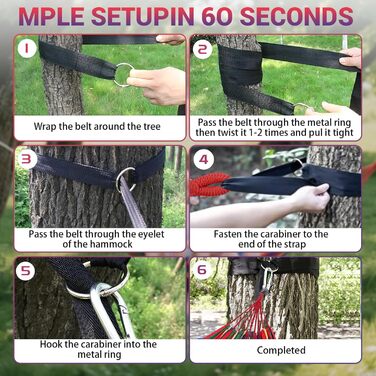 MPLE SETUPIN 60 SECONDS

1

Wrap the belt around the tree

2

Pass the belt through the metal ring then twist it 1-2 times and pul it tight

3

Pass the belt through the eyelet of the hammock

4

Fasten the carabiner to the end of the strap

5

Hook the carabiner into the metal ring

6

Completed