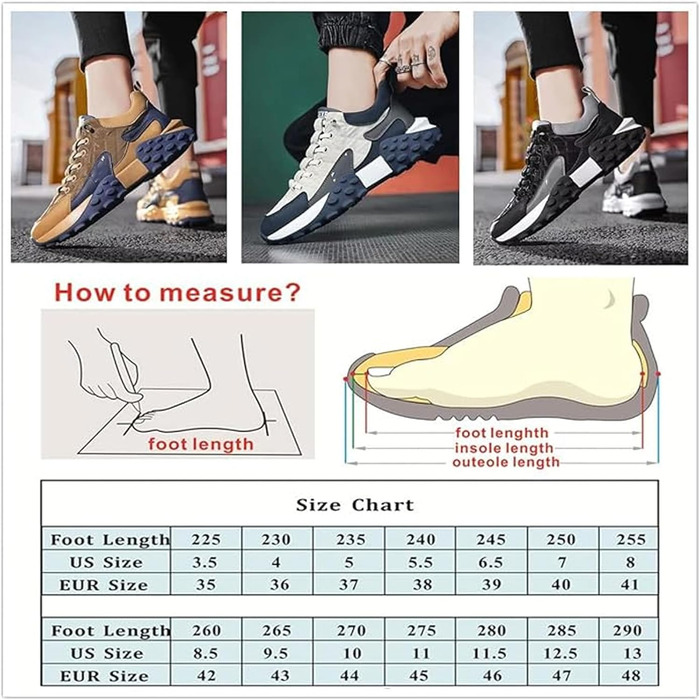 How to measure?

foot length

foot lenghth
insole length
outeole length

Size Chart

| Foot Length | 225 | 230 | 235 | 240 | 245 | 250 | 255 |
|---|---|---|---|---|---|---|---|
| US Size | 3.5 | 4 | 5 | 5.5 | 6.5 | 7 | 8 |
| EUR Size | 35 | 36 | 37 | 38 | 39 | 40 | 41 |

| Foot Length | 260 | 265 | 270 | 275 | 280 | 285 | 290 |
|---|---|---|---|---|---|---|---|
| US Size | 8.5 | 9.5 | 10 | 11 | 11.5 | 12.5 | 13 |
| EUR Size | 42 | 43 | 44 | 45 | 46 | 47 | 48 |