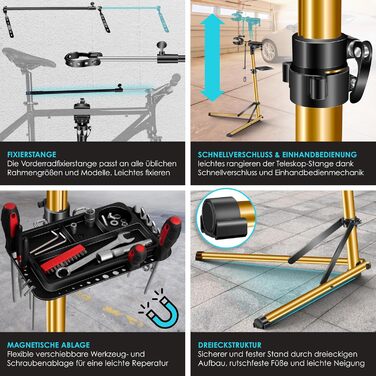 FIXIERSTANGE
Die Vorderradfixierstange passt an alle üblichen Rahmengrößen und Modelle. Leichtes fixieren

SCHNELLVERSCHLUSS & EINHANDBEDIENUNG
leichtes rangieren der Teleskop-Stange dank Schnellverschluss und Einhandbedienmechanik

MAGNETISCHE ABLAGE
Flexible verschiebbare Werkzeug- und Schraubenablage für eine leichte Reperatur

DREIECKSTRUKTUR
Sicherer und fester Stand durch dreieckigen Aufbau, rutschfeste Füße und leichte Neigung