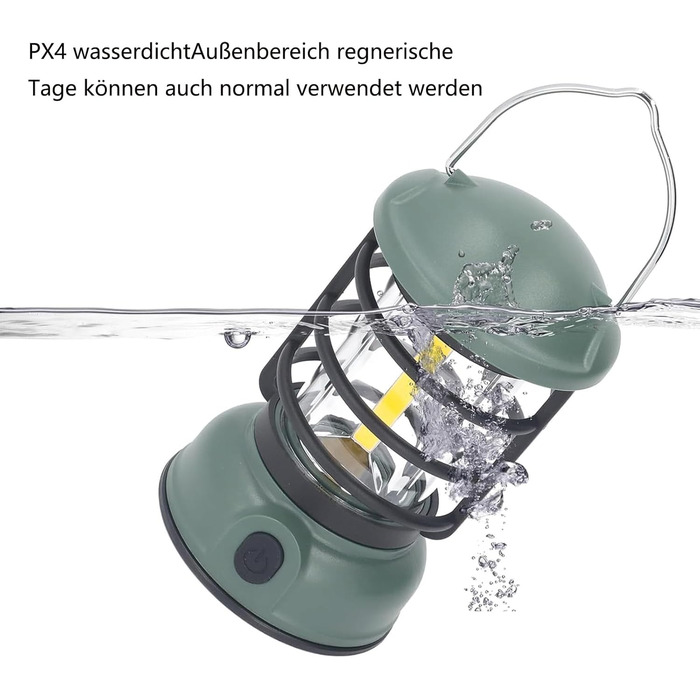 PX4 wasserdichtAußenbereich regnerische Tage können auch normal verwendet werden