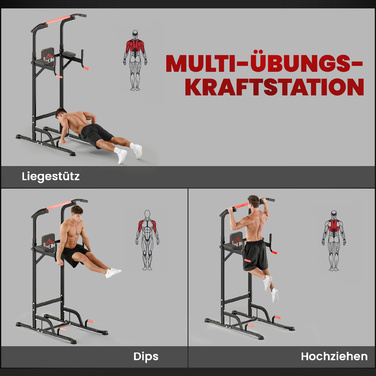 MULTI-ÜBUNGS-KRAFTSTATION

Liegestütz

Dips

Hochziehen