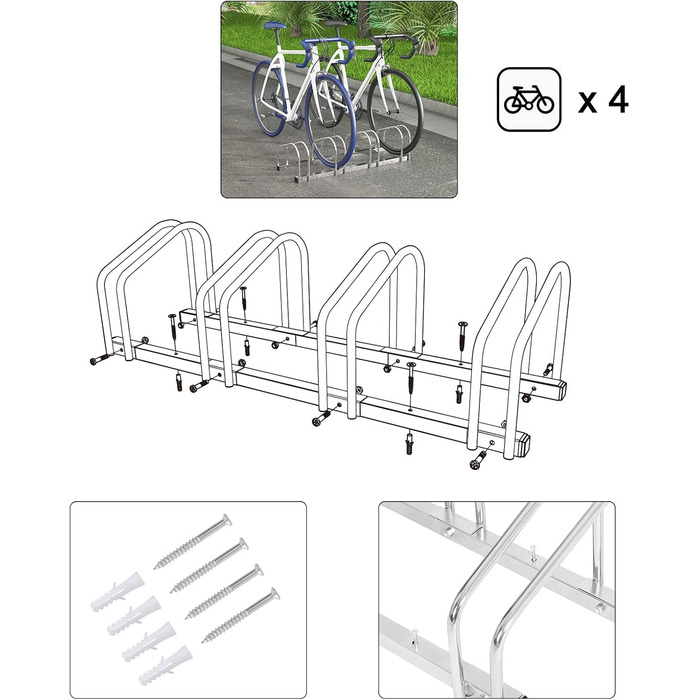 x 4