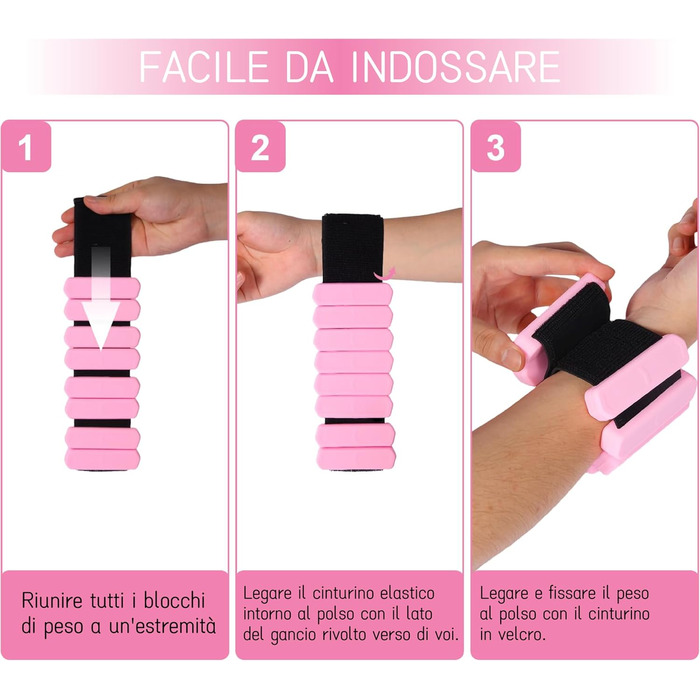 FACILE DA INDOSSARE

1

Riunire tutti i blocchi di peso a un'estremità

2

Legare il cinturino elastico intorno al polso con il lato del gancio rivolto verso di voi.

3

Legare e fissare il peso al polso con il cinturino in velcro.