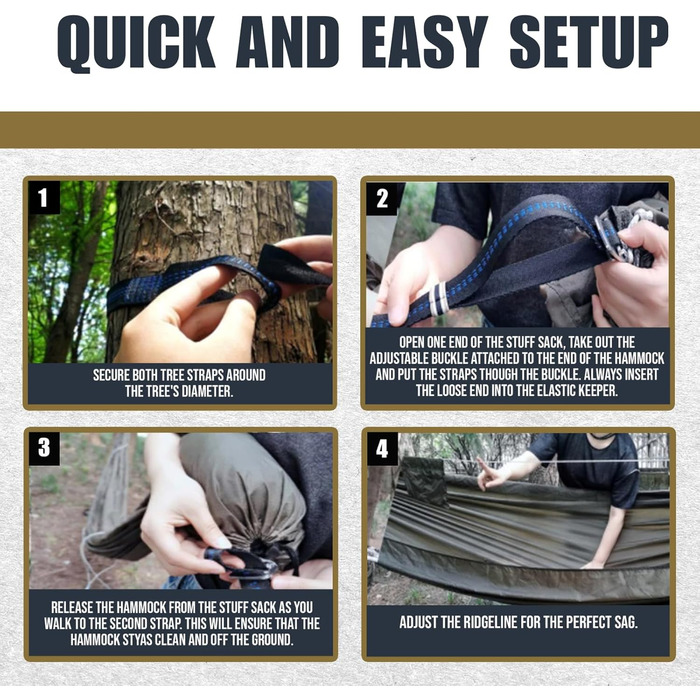 QUICK AND EASY SETUP

1

SECURE BOTH TREE STRAPS AROUND THE TREE'S DIAMETER.

2

OPEN ONE END OF THE STUFF SACK, TAKE OUT THE ADJUSTABLE BUCKLE ATTACHED TO THE END OF THE HAMMOCK AND PUT THE STRAPS THOUGH THE BUCKLE. ALWAYS INSERT THE LOOSE END INTO THE ELASTIC KEEPER.

3

RELEASE THE HAMMOCK FROM THE STUFF SACK AS YOU WALK TO THE SECOND STRAP. THIS WILL ENSURE THAT THE HAMMOCK STYAS CLEAN AND OFF THE GROUND.

4

ADJUST THE RIDGELINE FOR THE PERFECT SAG.