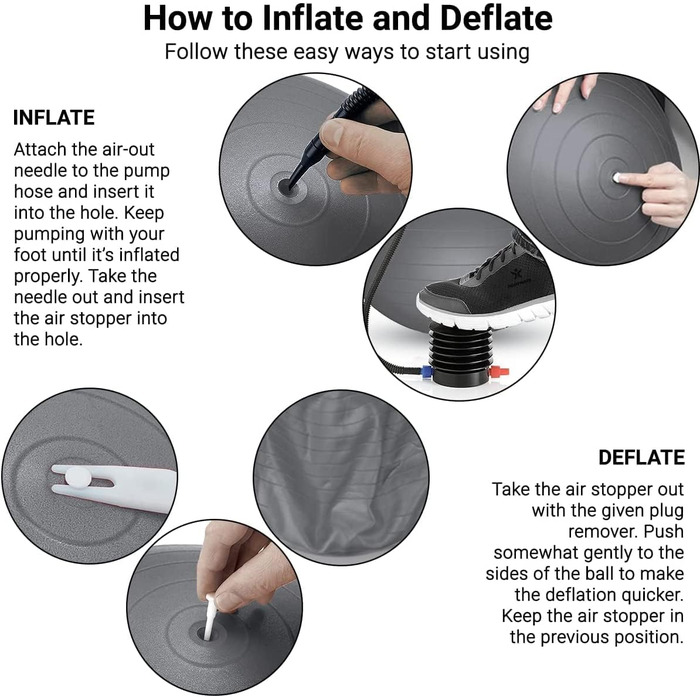 How to Inflate and Deflate
Follow these easy ways to start using

INFLATE
Attach the air-out needle to the pump hose and insert it into the hole. Keep pumping with your foot until it's inflated properly. Take the needle out and insert the air stopper into the hole.

DEFLATE
Take the air stopper out with the given plug remover. Push somewhat gently to the sides of the ball to make the deflation quicker. Keep the air stopper in the previous position.