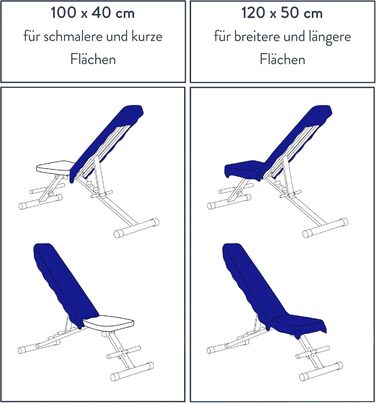 100 x 40 cm
für schmalere und kurze Flächen

120 x 50 cm
für breitere und längere Flächen