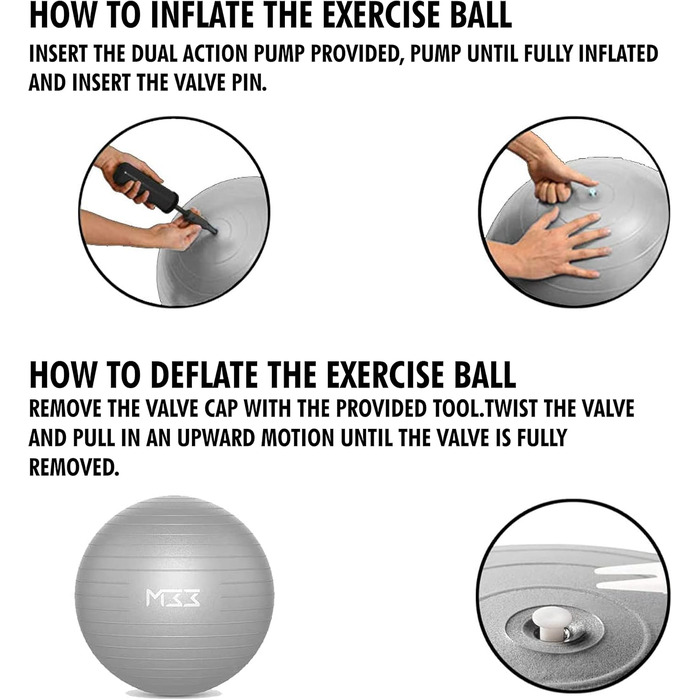 HOW TO INFLATE THE EXERCISE BALL

INSERT THE DUAL ACTION PUMP PROVIDED, PUMP UNTIL FULLY INFLATED AND INSERT THE VALVE PIN.

HOW TO DEFLATE THE EXERCISE BALL

REMOVE THE VALVE CAP WITH THE PROVIDED TOOL.TWIST THE VALVE AND PULL IN AN UPWARD MOTION UNTIL THE VALVE IS FULLY REMOVED.

M33