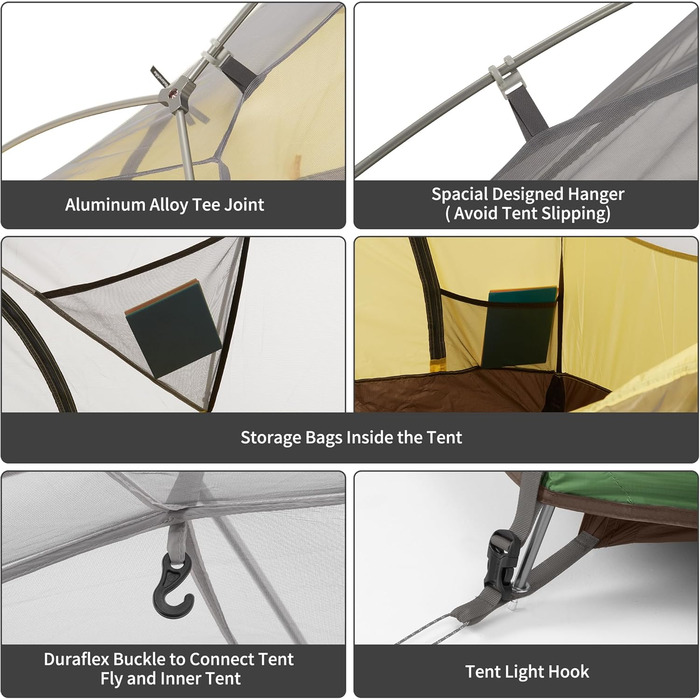 Aluminum Alloy Tee Joint

Spacial Designed Hanger
( Avoid Tent Slipping)

Storage Bags Inside the Tent

Duraflex Buckle to Connect Tent Fly and Inner Tent

Tent Light Hook