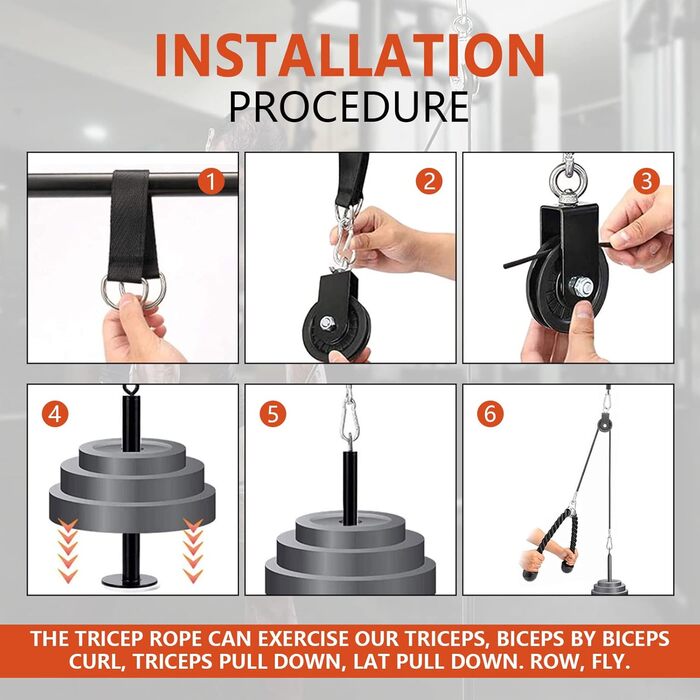 INSTALLATION
PROCEDURE

1

2

3

4

5

6

THE TRICEP ROPE CAN EXERCISE OUR TRICEPS, BICEPS BY BICEPS CURL, TRICEPS PULL DOWN, LAT PULL DOWN. ROW, FLY.