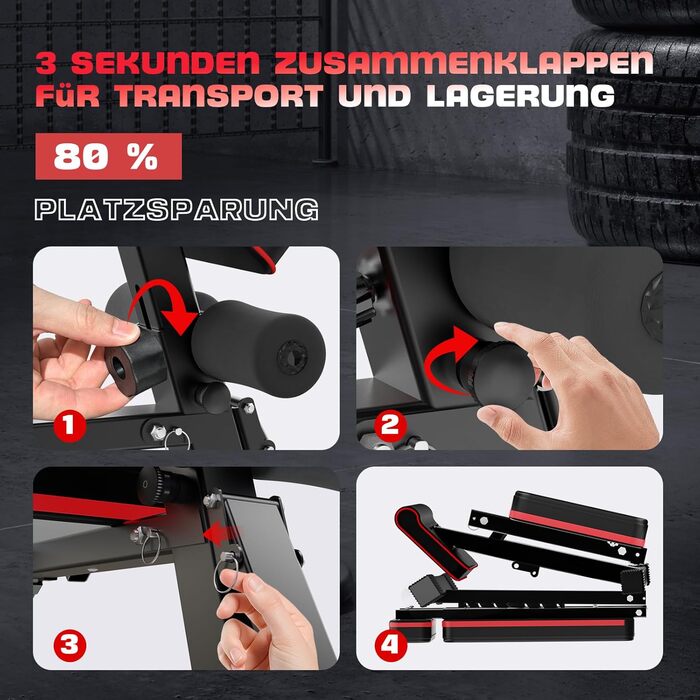 3 SEKUNDEN ZUSAMMENKLAPPEN FüR TRANSPORT UND LAGERUNG

80 %

PLATZSPARUNG

1

2

3

4