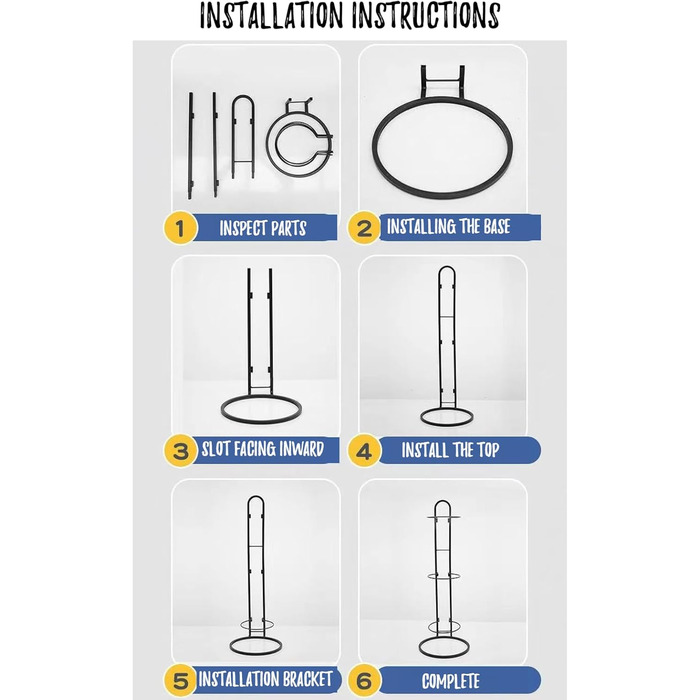 INSTALLATION INSTRUCTIONS

1 INSPECT PARTS

2 INSTALLING THE BASE

3 SLOT FACING INWARD

4 INSTALL THE TOP

5 INSTALLATION BRACKET

6 COMPLETE