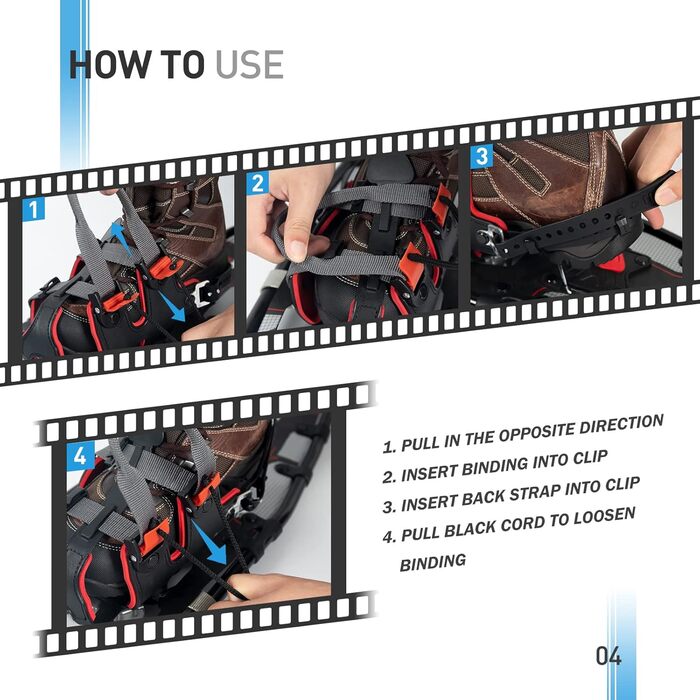 HOW TO USE

1

2

3

4

1. PULL IN THE OPPOSITE DIRECTION
2. INSERT BINDING INTO CLIP
3. INSERT BACK STRAP INTO CLIP
4. PULL BLACK CORD TO LOOSEN BINDING

04