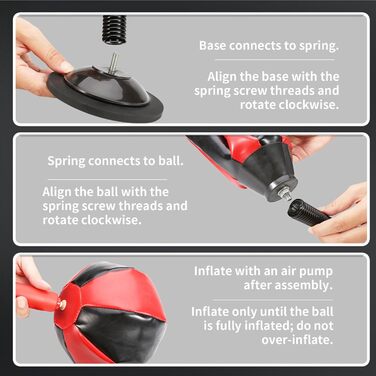 Base connects to spring.

Align the base with the spring screw threads and rotate clockwise.

Spring connects to ball.

Align the ball with the spring screw threads and rotate clockwise.

Inflate with an air pump after assembly.

Inflate only until the ball is fully inflated; do not over-inflate.