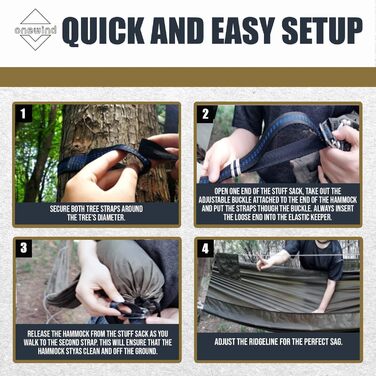 onewind

QUICK AND EASY SETUP

1

SECURE BOTH TREE STRAPS AROUND THE TREE'S DIAMETER.

2

OPEN ONE END OF THE STUFF SACK, TAKE OUT THE ADJUSTABLE BUCKLE ATTACHED TO THE END OF THE HAMMOCK AND PUT THE STRAPS THOUGH THE BUCKLE. ALWAYS INSERT THE LOOSE END INTO THE ELASTIC KEEPER.

3

RELEASE THE HAMMOCK FROM THE STUFF SACK AS YOU WALK TO THE SECOND STRAP. THIS WILL ENSURE THAT THE HAMMOCK STYAS CLEAN AND OFF THE GROUND.

4

ADJUST THE RIDGELINE FOR THE PERFECT SAG.