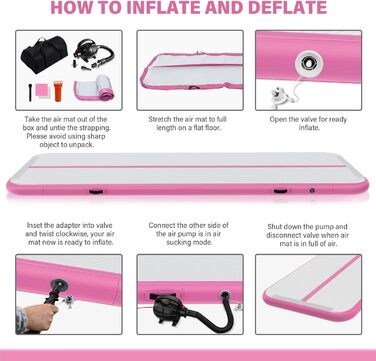 HOW TO INFLATE AND DEFLATE

Take the air mat out of the box and untie the strapping. Please avoid using sharp object to unpack.

Stretch the air mat to full length on a flat floor.

Open the valve for ready inflate.

Inset the adapter into valve and twist clockwise, your air mat now is ready to inflate.

Connect the other side of the air pump is in air sucking mode.

Shut down the pump and disconnect valve when air mat is in full of air.