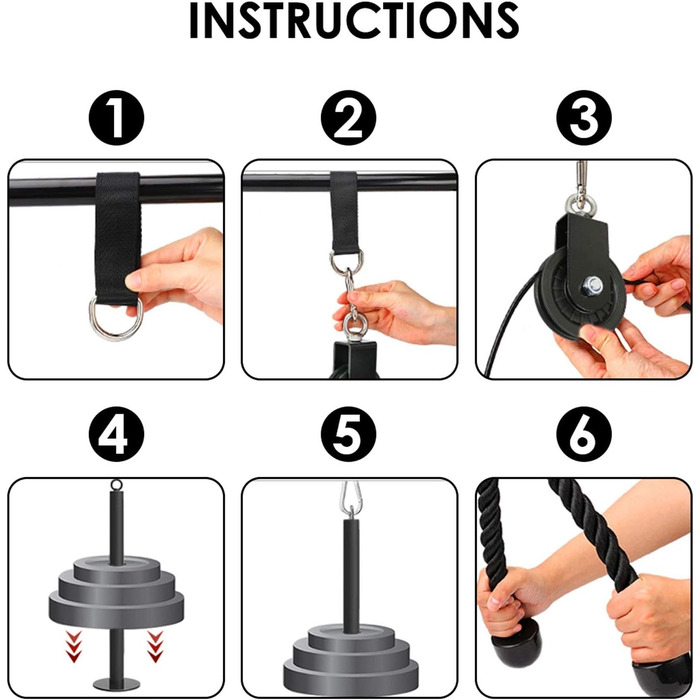 INSTRUCTIONS

1

2

3

4

5

6