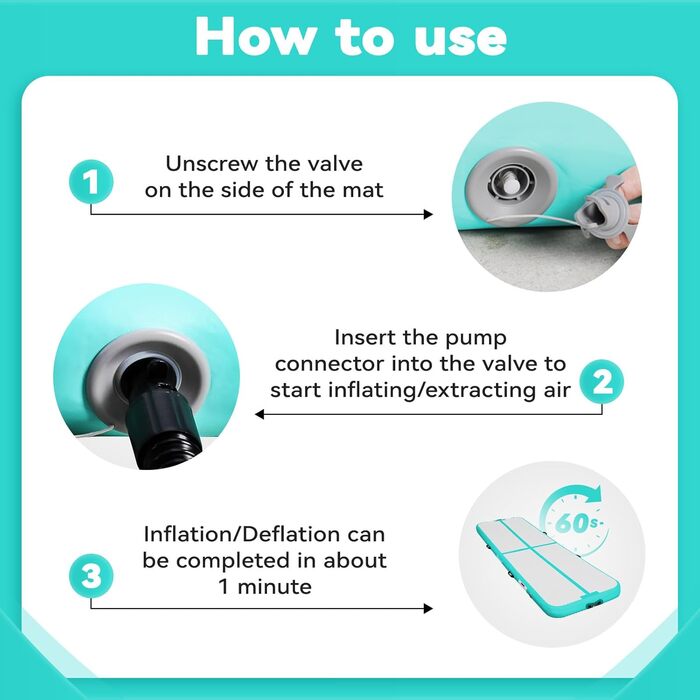 How to use

1 Unscrew the valve on the side of the mat

Insert the pump connector into the valve to start inflating/extracting air 2

3 Inflation/Deflation can be completed in about 1 minute

60s