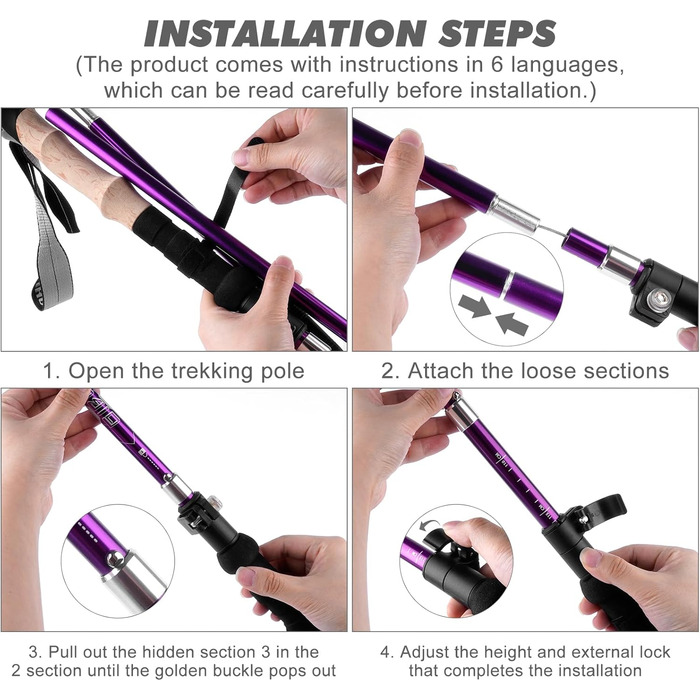 INSTALLATION STEPS
(The product comes with instructions in 6 languages, which can be read carefully before installation.)

1. Open the trekking pole

2. Attach the loose sections

3. Pull out the hidden section 3 in the 2 section until the golden buckle pops out

4. Adjust the height and external lock that completes the installation