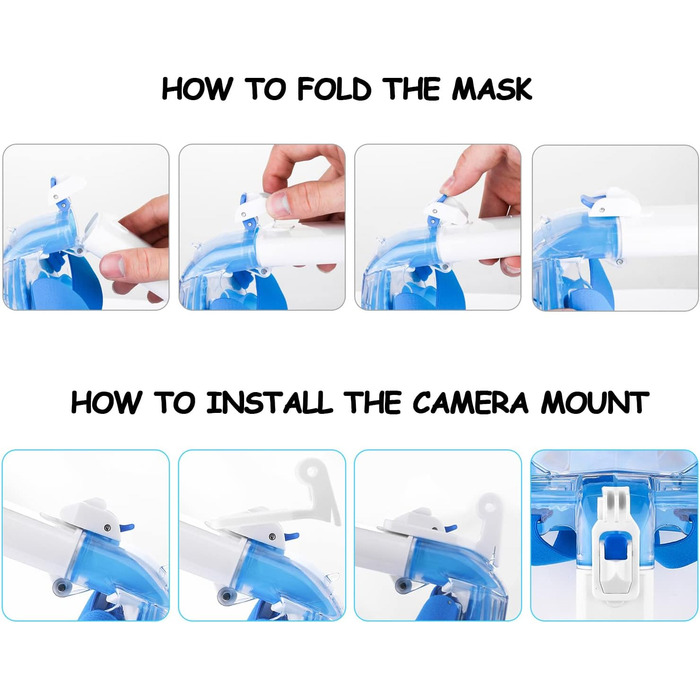 HOW TO FOLD THE MASK

HOW TO INSTALL THE CAMERA MOUNT