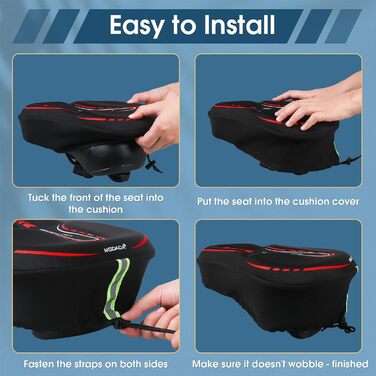 Easy to Install

Tuck the front of the seat into the cushion

Put the seat into the cushion cover

MSDADA

Fasten the straps on both sides

Make sure it doesn't wobble - finished