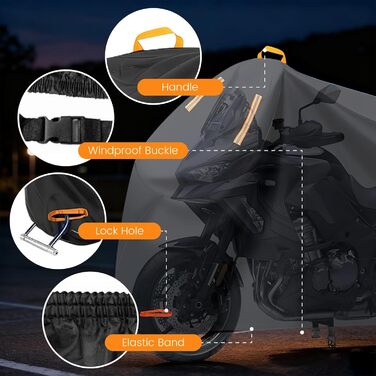 Handle

Windproof Buckle

Lock Hole

Elastic Band