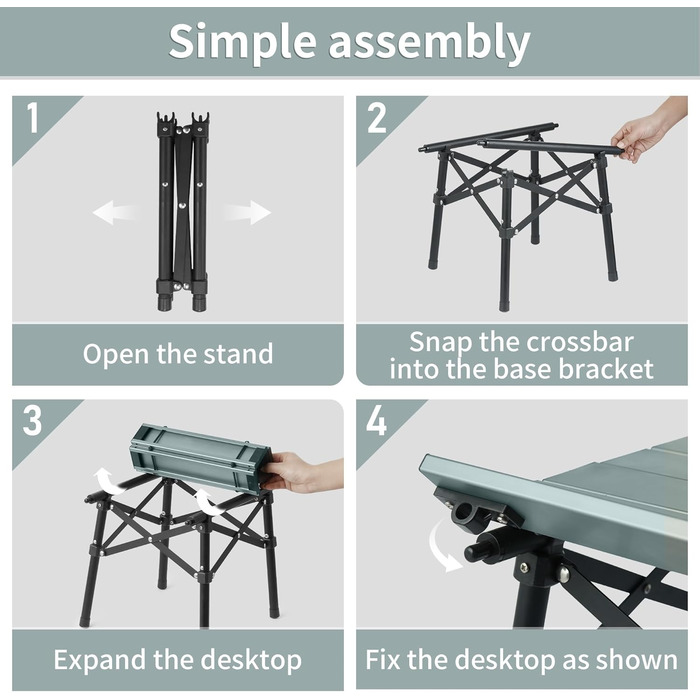 Simple assembly

1

Open the stand

2

Snap the crossbar into the base bracket

3

Expand the desktop

4

Fix the desktop as shown