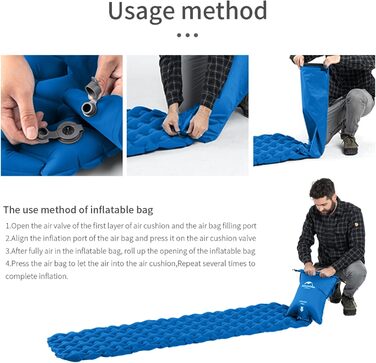 Usage method

The use method of inflatable bag

1.Open the air valve of the first layer of air cushion and the air bag filling port
2.Align the inflation port of the air bag and press it on the air cushion valve
3.After fully air in the inflatable bag, roll up the opening of the inflatable bag
4.Press the air bag to let the air into the air cushion,Repeat several times to complete inflation.