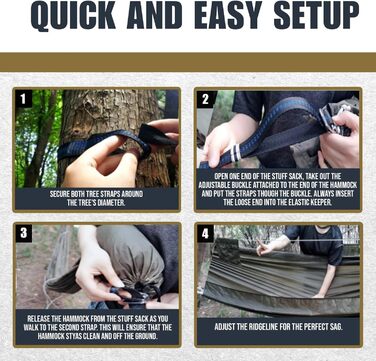 QUICK AND EASY SETUP

1

SECURE BOTH TREE STRAPS AROUND THE TREE'S DIAMETER.

2

OPEN ONE END OF THE STUFF SACK, TAKE OUT THE ADJUSTABLE BUCKLE ATTACHED TO THE END OF THE HAMMOCK AND PUT THE STRAPS THOUGH THE BUCKLE. ALWAYS INSERT THE LOOSE END INTO THE ELASTIC KEEPER.

3

RELEASE THE HAMMOCK FROM THE STUFF SACK AS YOU WALK TO THE SECOND STRAP. THIS WILL ENSURE THAT THE HAMMOCK STYAS CLEAN AND OFF THE GROUND.

4

ADJUST THE RIDGELINE FOR THE PERFECT SAG.