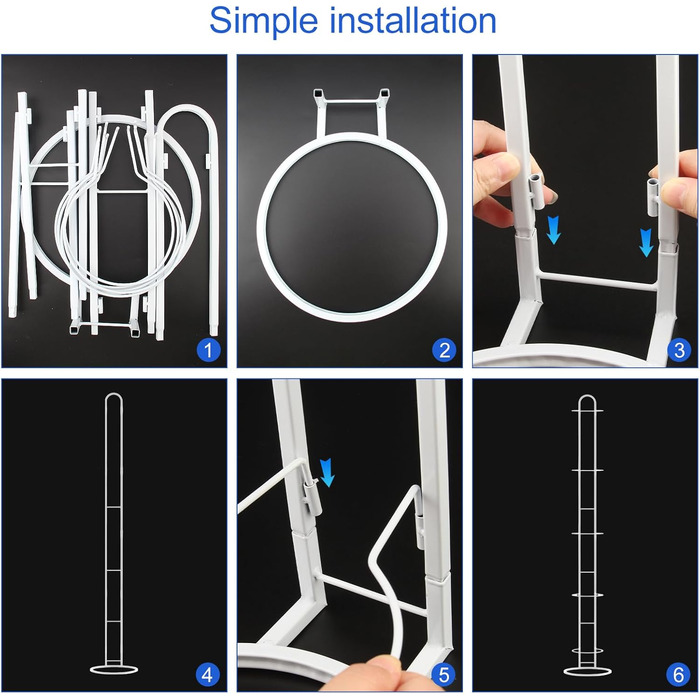 Simple installation

1

2

3

4

5

6