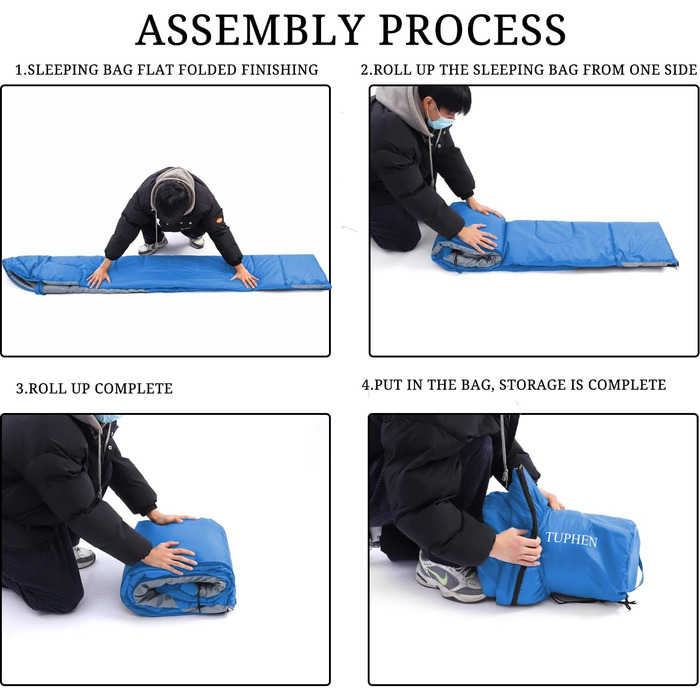 ASSEMBLY PROCESS

1.SLEEPING BAG FLAT FOLDED FINISHING

2.ROLL UP THE SLEEPING BAG FROM ONE SIDE

3.ROLL UP COMPLETE

4.PUT IN THE BAG, STORAGE IS COMPLETE

TUPHEN