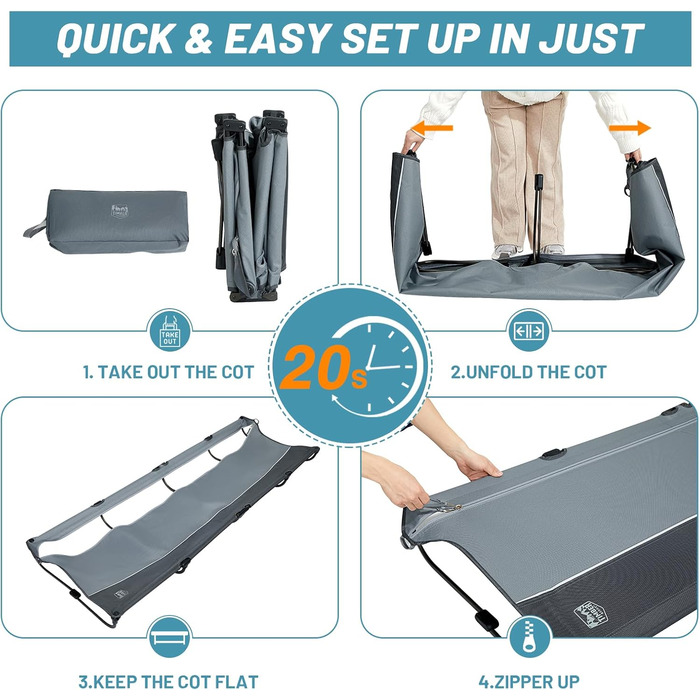 QUICK & EASY SET UP IN JUST

TAKE OUT

1. TAKE OUT THE COT

20s

2.UNFOLD THE COT

3.KEEP THE COT FLAT

4.ZIPPER UP