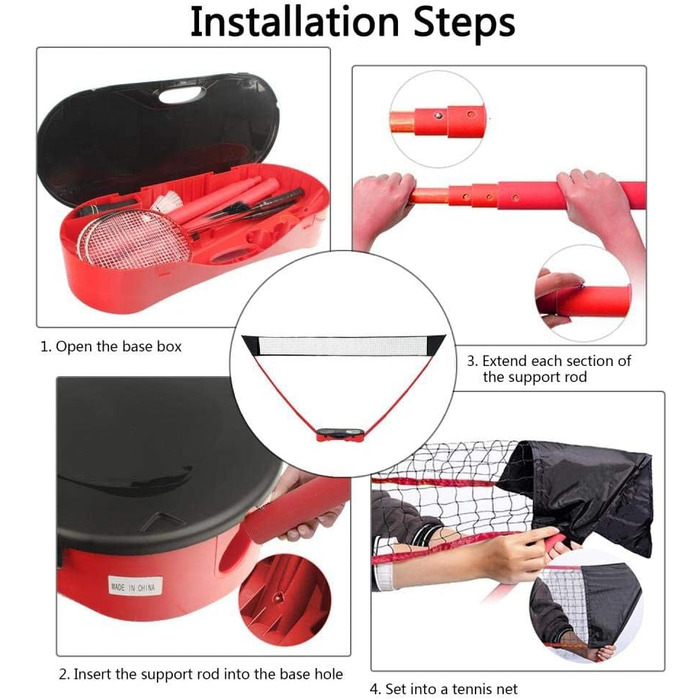 Installation Steps

1. Open the base box

3. Extend each section of the support rod

MADE IN CHINA

2. Insert the support rod into the base hole

4. Set into a tennis net