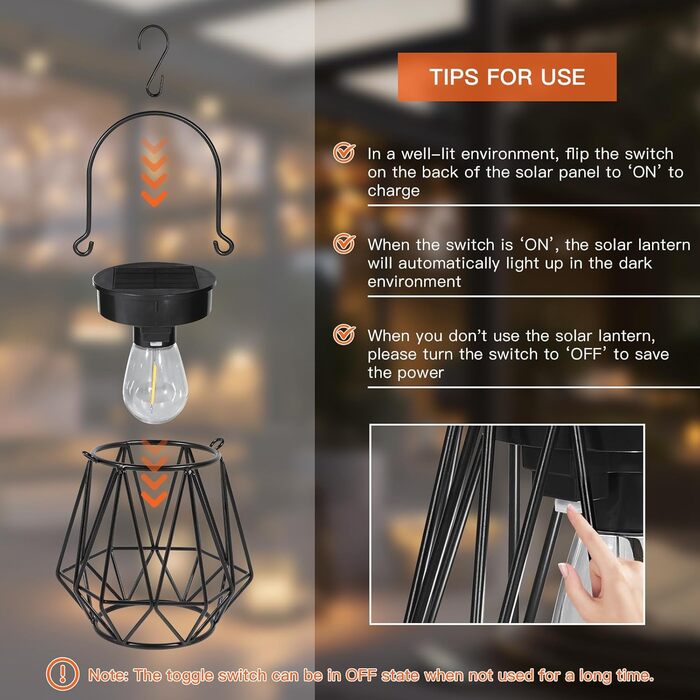 TIPS FOR USE

In a well-lit environment, flip the switch on the back of the solar panel to 'ON' to charge

When the switch is 'ON', the solar lantern will automatically light up in the dark environment

When you don't use the solar lantern, please turn the switch to 'OFF' to save the power

Note: The toggle switch can be in OFF state when not used for a long time.