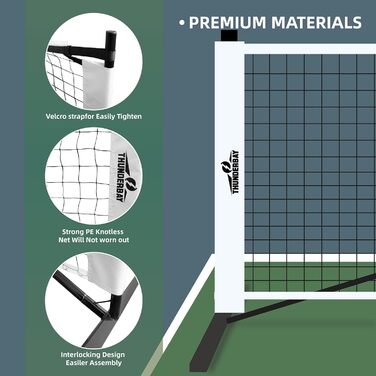 • PREMIUM MATERIALS

Velcro strapfor Easily Tighten

THUNDERBAY

Strong PE Knotless
Net Will Not worn out

Interlocking Design
Easiler Assembly

THUNDERBAY