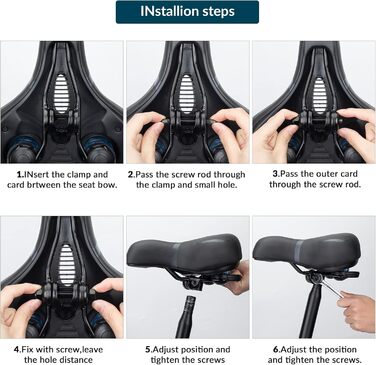 INstallion steps

1.INsert the clamp and card brtween the seat bow.

2.Pass the screw rod through the clamp and small hole.

3.Pass the outer card through the screw rod.

4.Fix with screw,leave the hole distance

5.Adjust position and tighten the screws

6.Adjust the position and tighten the screws.